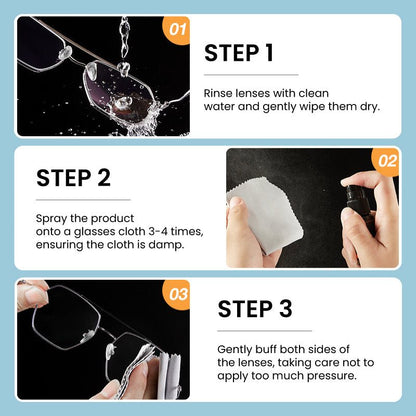 01

STEP 1

Rinse lenses with clean water and gently wipe them dry.

STEP 2

Spray the product onto a glasses cloth 3-4 times, ensuring the cloth is damp.

02

03

STEP 3

Gently buff both sides of the lenses, taking care not to apply too much pressure.